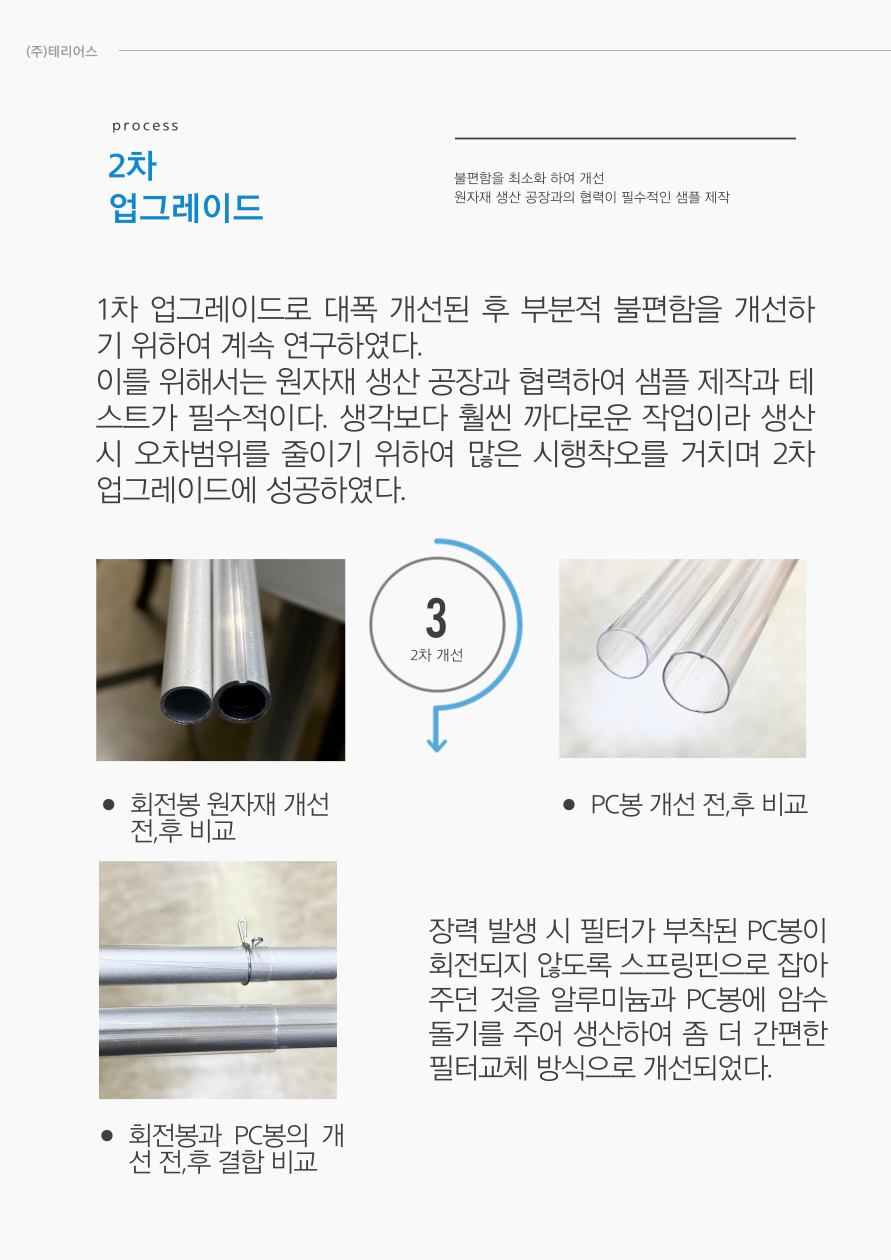 (주)테리어스

process

2차
업그레이드

불편함을 최소화 하여 개선
원자재 생산 공장과의 협력이 필수적인 샘플 제작

1차 업그레이드로 대폭 개선된 후 부분적 불편함을 개선하기 위하여 계속 연구하였다.
이를 위해서는 원자재 생산 공장과 협력하여 샘플 제작과 테스트가 필수적이다. 생각보다 훨씬 까다로운 작업이라 생산 시 오차범위를 줄이기 위하여 많은 시행착오를 거치며 2차 업그레이드에 성공하였다.

3
2차 개선

● 회전봉 원자재 개선 전,후 비교

● PC봉 개선 전,후 비교

장력 발생 시 필터가 부착된 PC봉이 회전되지 않도록 스프링핀으로 잡아주던 것을 알루미늄과 PC봉에 암수 돌기를 주어 생산하여 좀 더 간편한 필터교체 방식으로 개선되었다.

● 회전봉과 PC봉의 개선 전,후 결합 비교